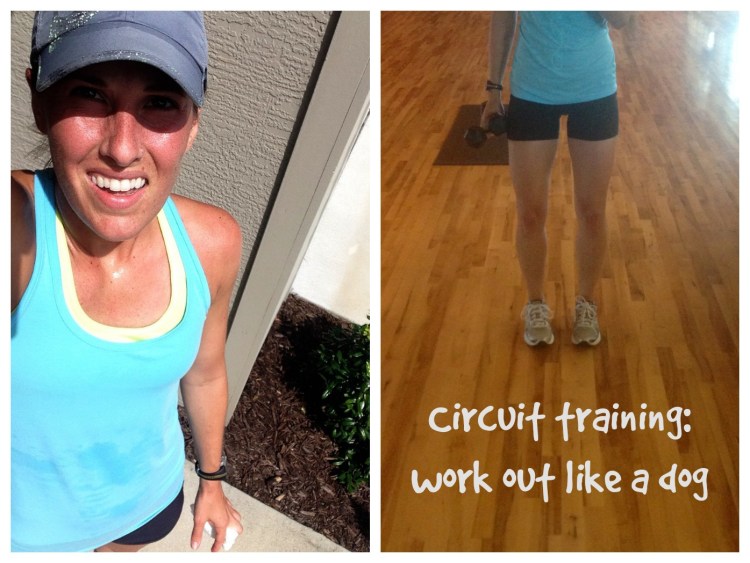 circuit training:
work out like a dog